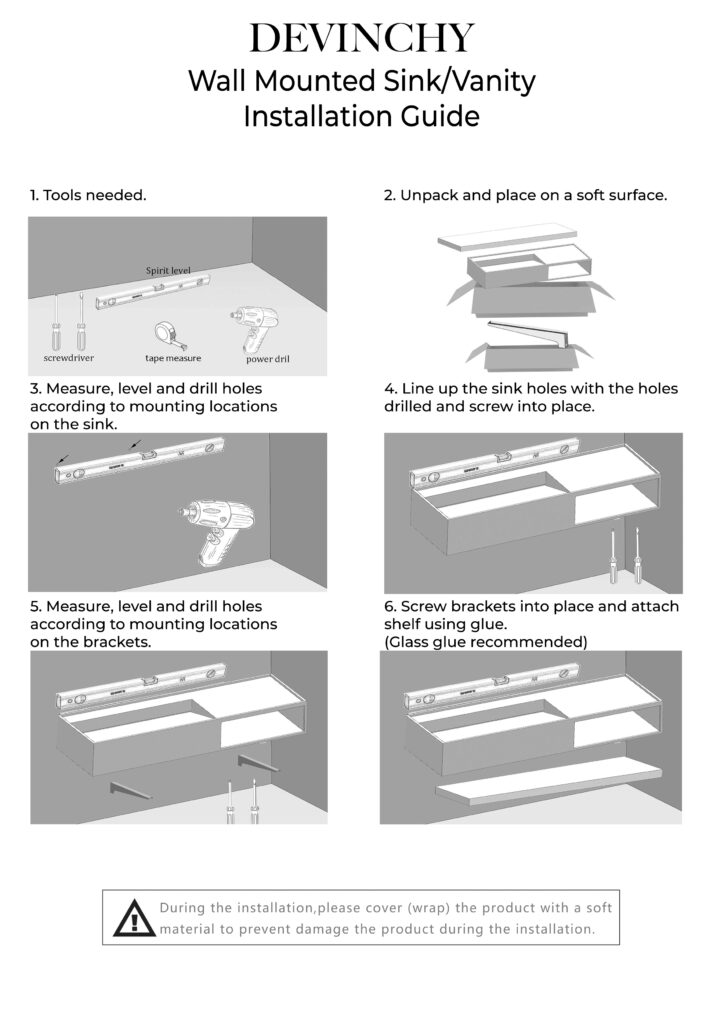 DEVINCHY
Wall Mounted Sink/Vanity
Installation Guide

1. Tools needed.

Spirit level
screwdriver
tape measure
power dril

2. Unpack and place on a soft surface.

3. Measure, level and drill holes according to mounting locations on the sink.

4. Line up the sink holes with the holes drilled and screw into place.

5. Measure, level and drill holes according to mounting locations on the brackets.

6. Screw brackets into place and attach shelf using glue.
(Glass glue recommended)

During the installation,please cover (wrap) the product with a soft material to prevent damage the product during the installation.